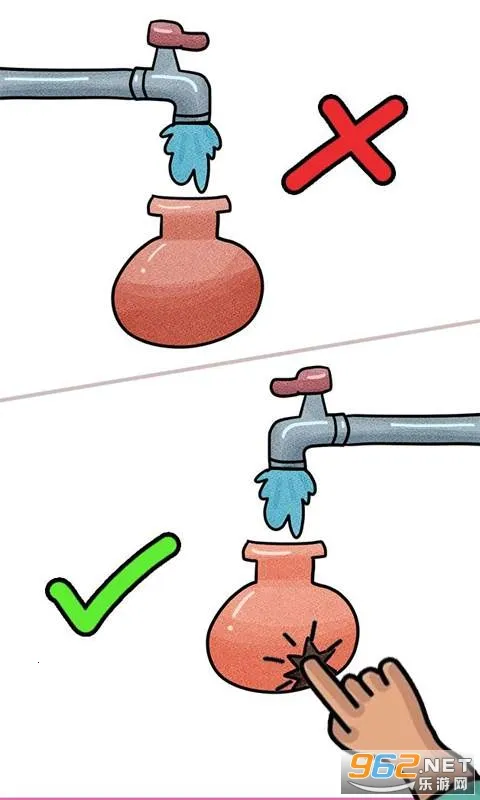 962.NET
乐游网